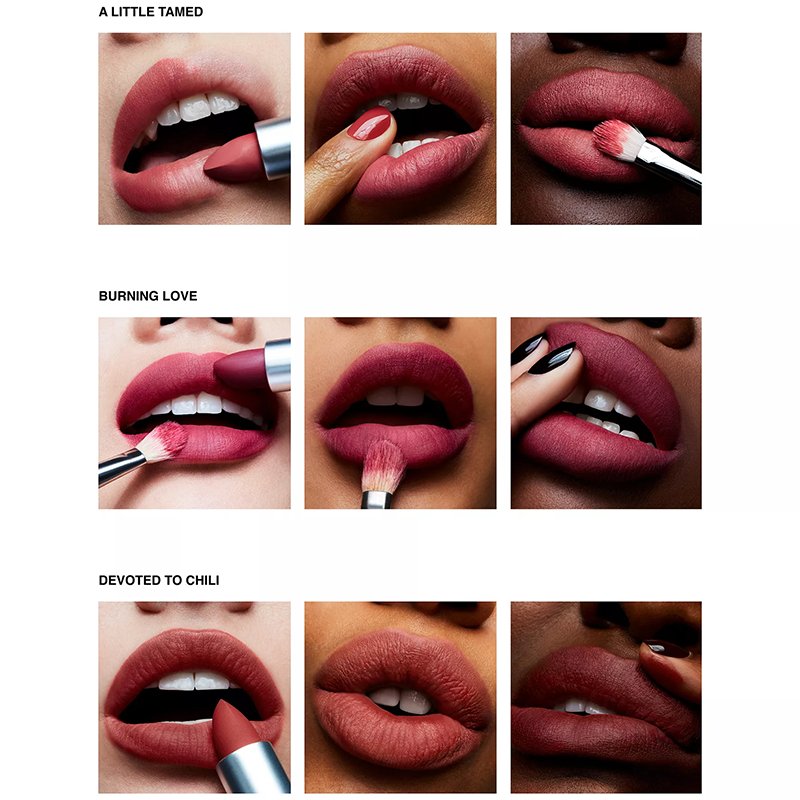 A LITTLE TAMED

BURNING LOVE

DEVOTED TO CHILI