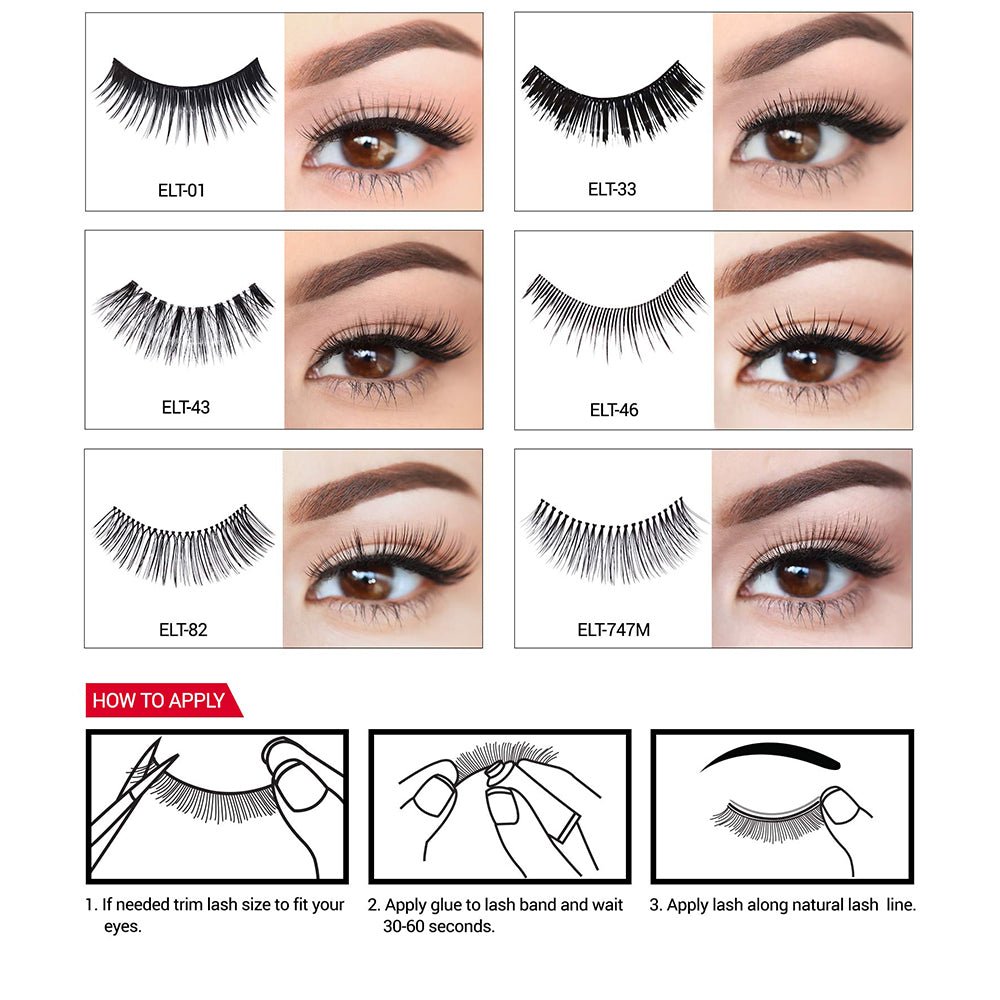 ELT-01

ELT-33

ELT-43

ELT-46

ELT-82

ELT-747M

HOW TO APPLY

1. If needed trim lash size to fit your eyes.

2. Apply glue to lash band and wait 30-60 seconds.

3. Apply lash along natural lash line.